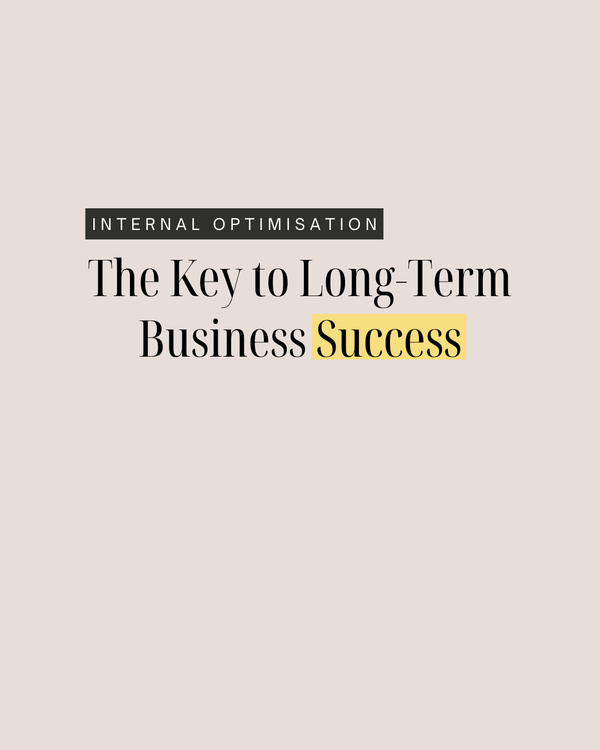 INTERNAL OPTIMISATION

The Key to Long-Term Business Success